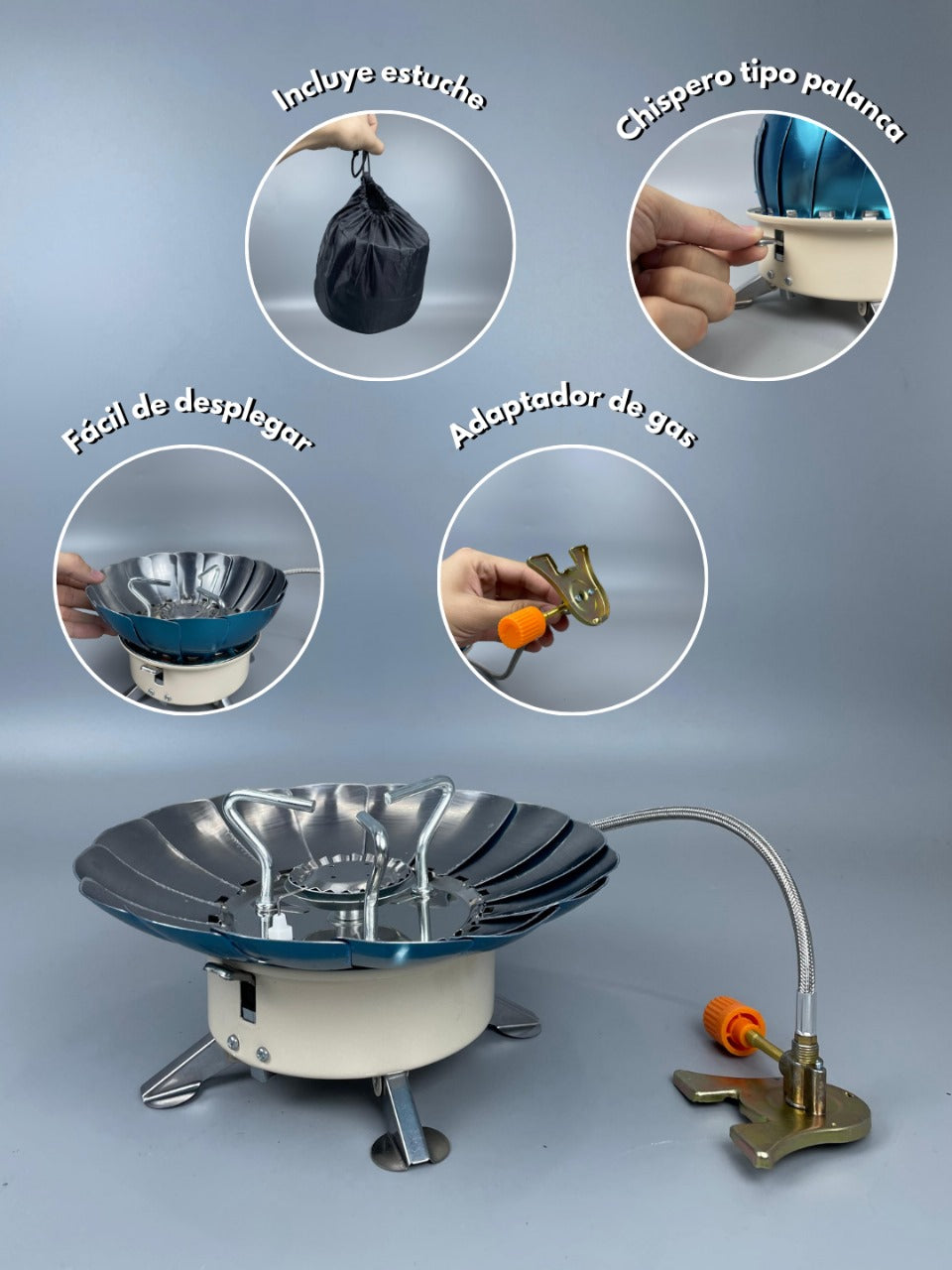 Incluye estuche

Chispero tipo palanca

Fácil de desplegar

Adaptador de gas