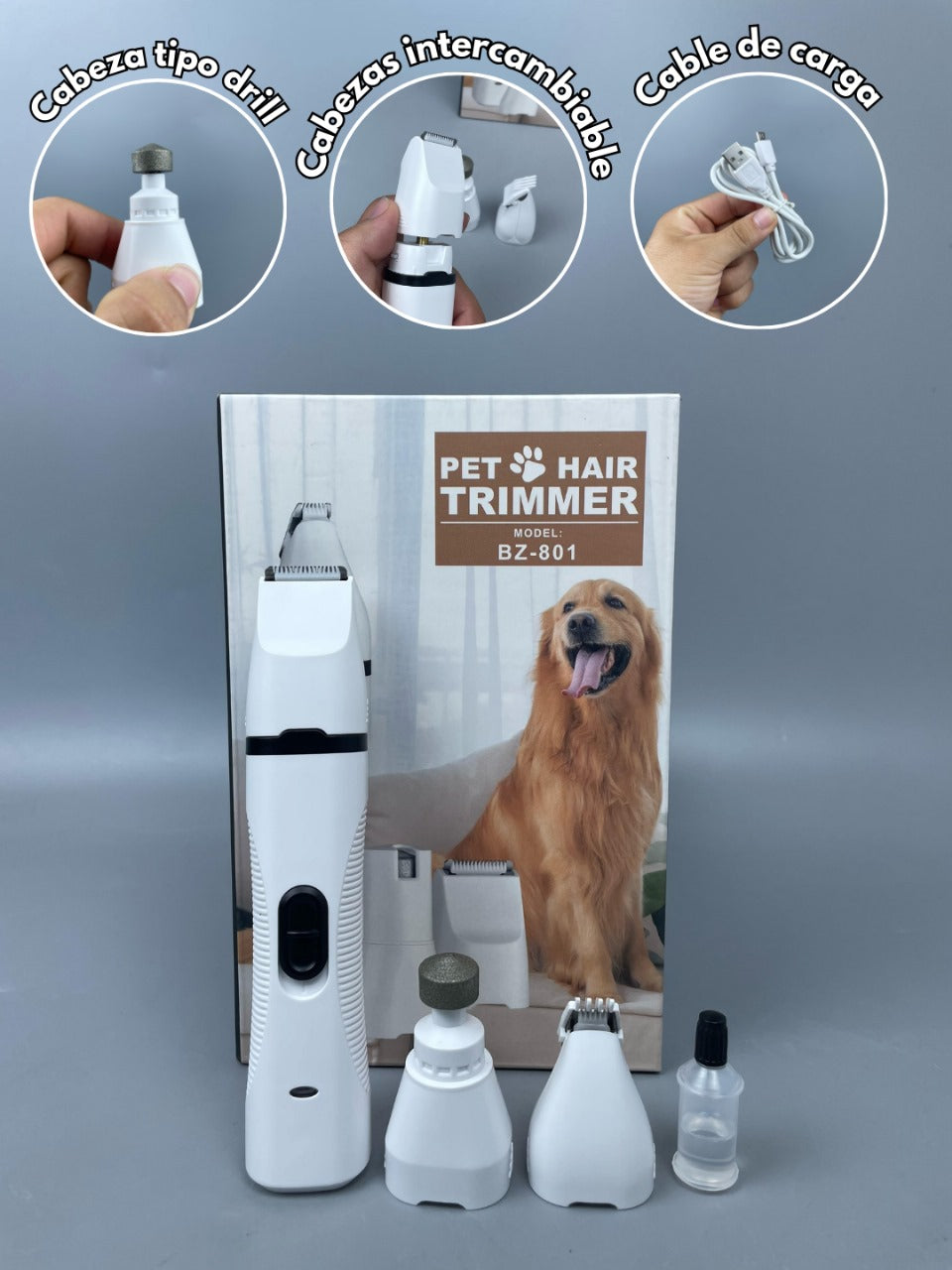 Cabeza tipo drill

Cabezas intercambiable

Cable de carga

PET HAIR TRIMMER
MODEL:
BZ-801