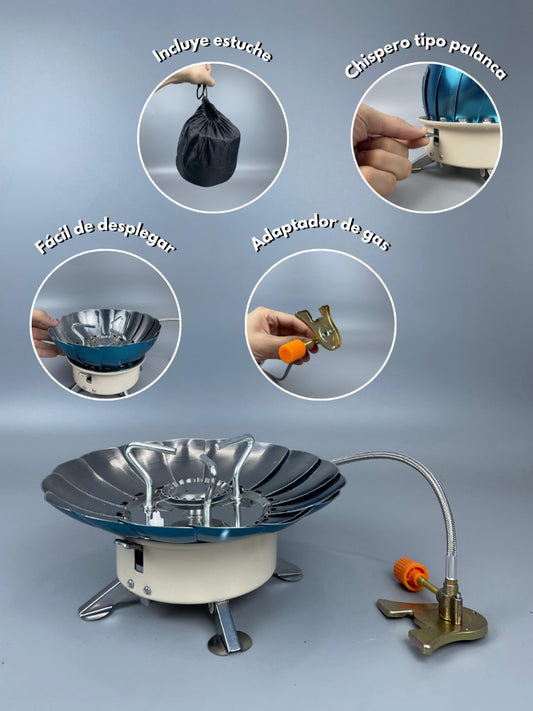 Incluye estuche

Chispero tipo palanca

Fácil de desplegar

Adaptador de gas